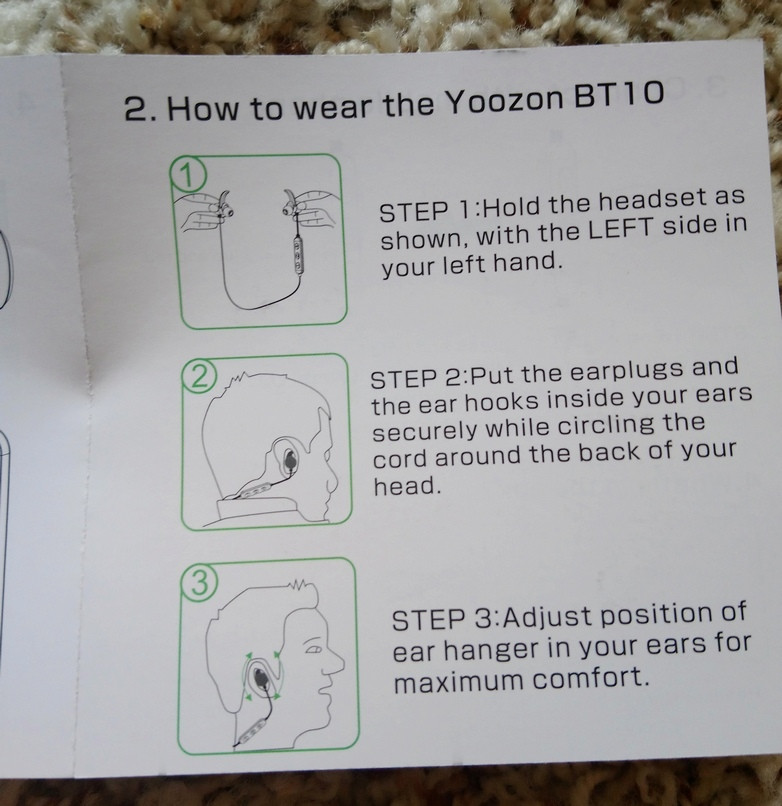 2. How to wear the Yoozon BT10

1

STEP 1:Hold the headset as shown, with the LEFT side in your left hand.

2

STEP 2:Put the earplugs and the ear hooks inside your ears securely while circling the cord around the back of your head.

3

STEP 3:Adjust position of ear hanger in your ears for maximum comfort.